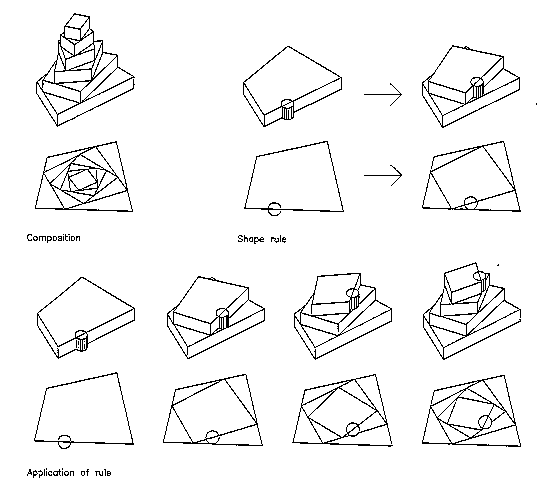 Composition

Shape rule

Application of rule