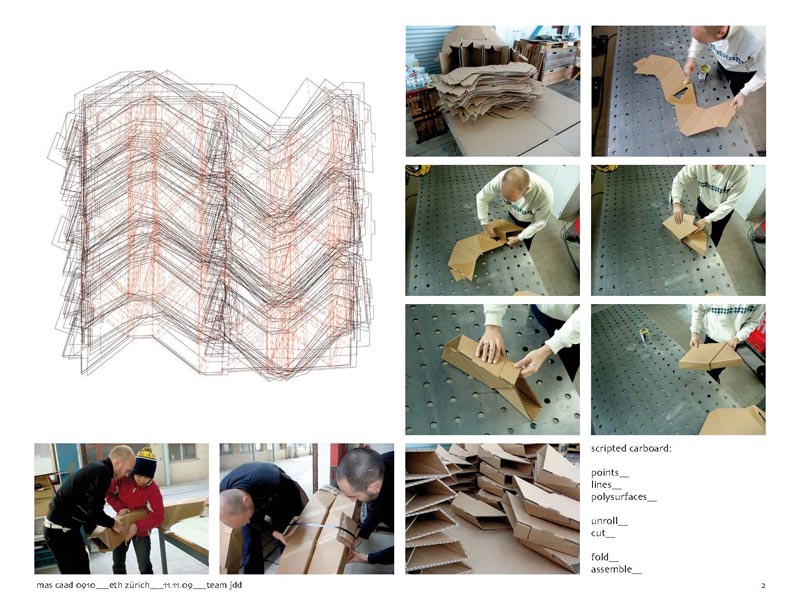 scripted carboard:

points__
lines__
polysurfaces__

unroll__
cut__

fold__
assemble__

mas caad 0910___eth zürich___11.11.09___team jdd

2