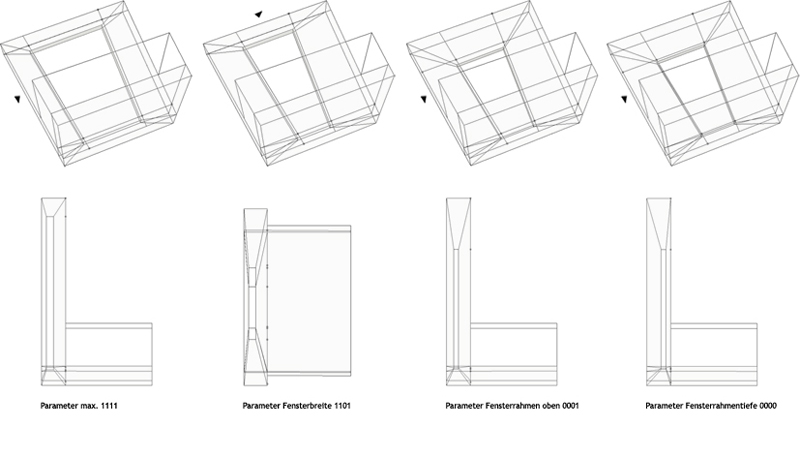 Parameter max. 1111

Parameter Fensterbreite 1101

Parameter Fensterrahmen oben 0001

Parameter Fensterrahmentiefe 0000